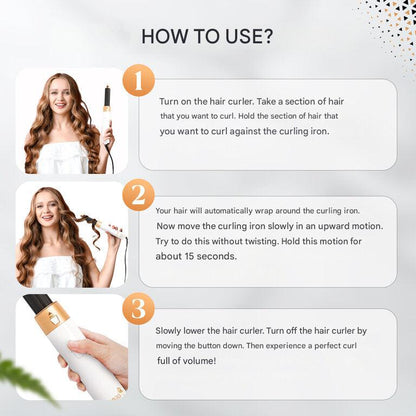 HOW TO USE?

1

Turn on the hair curler. Take a section of hair that you want to curl. Hold the section of hair that you want to curl against the curling iron.

2

Your hair will automatically wrap around the curling iron. Now move the curling iron slowly in an upward motion. Try to do this without twisting. Hold this motion for about 15 seconds.

3

Slowly lower the hair curler. Turn off the hair curler by moving the button down. Then experience a perfect curl full of volume!