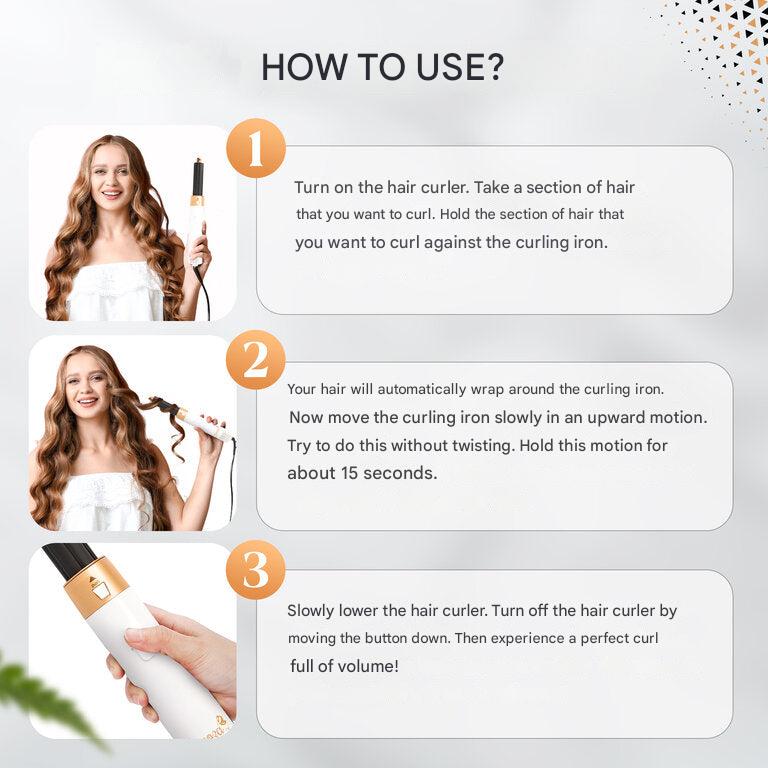 HOW TO USE?

1

Turn on the hair curler. Take a section of hair that you want to curl. Hold the section of hair that you want to curl against the curling iron.

2

Your hair will automatically wrap around the curling iron. Now move the curling iron slowly in an upward motion. Try to do this without twisting. Hold this motion for about 15 seconds.

3

Slowly lower the hair curler. Turn off the hair curler by moving the button down. Then experience a perfect curl full of volume!