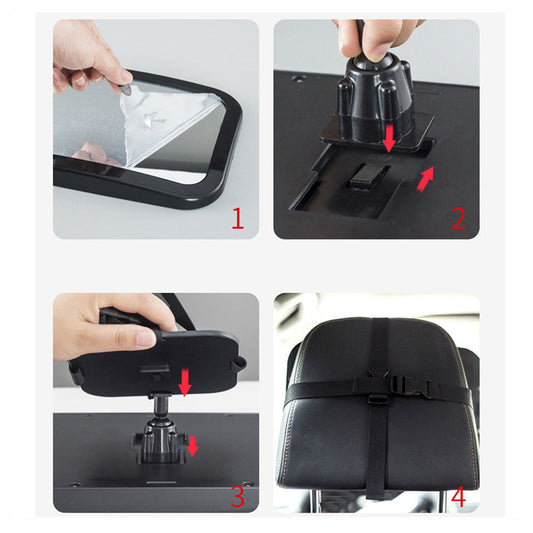 1

2

3

4